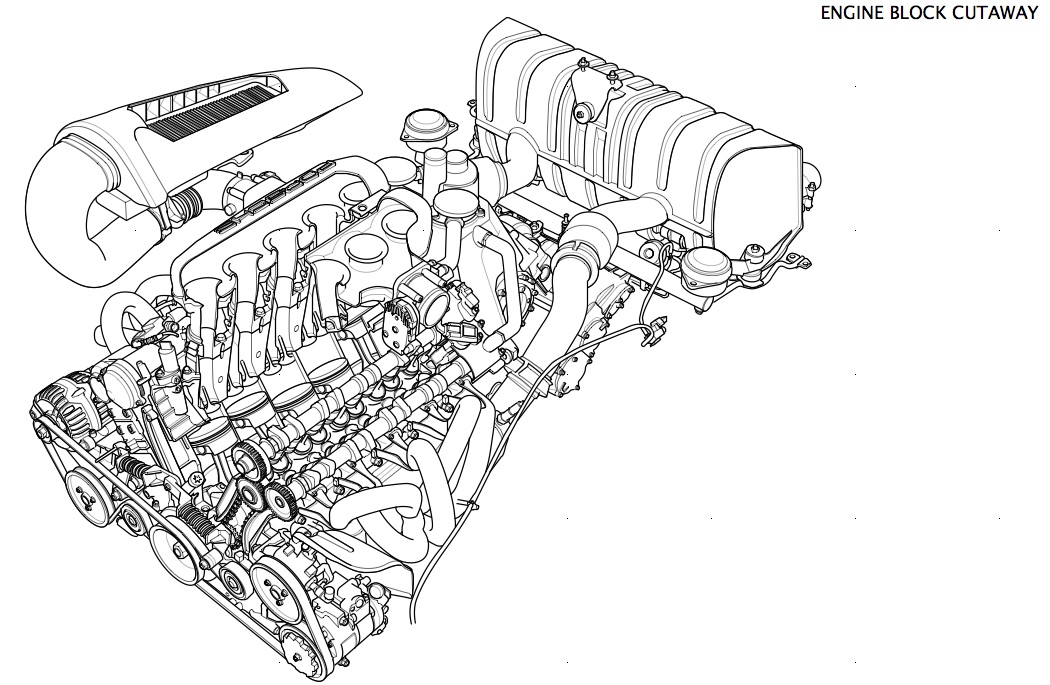 ENGINE BLOCK CUTAWAY