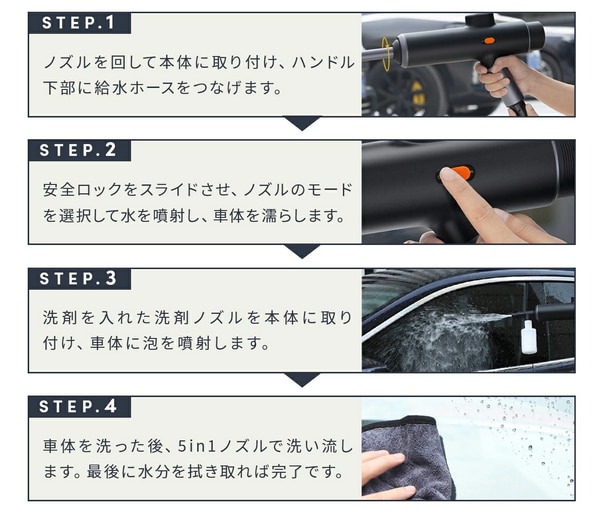 STEP.1

ノズルを回して本体に取り付け、ハンドル下部に給水ホースをつなげます。

STEP.2

安全ロックをスライドさせ、ノズルのモードを選択して水を噴射し、車体を濡らします。

STEP.3

洗剤を入れた洗剤ノズルを本体に取り付け、車体に泡を噴射します。

STEP.4

車体を洗った後、5in1ノズルで洗い流します。最後に水分を拭き取れば完了です。