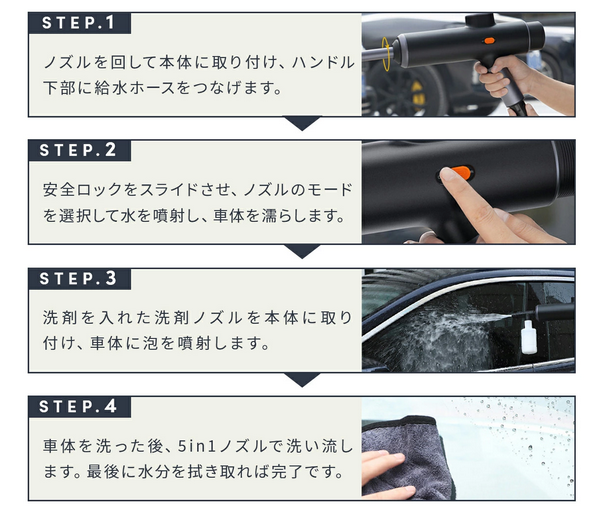 STEP.1

ノズルを回して本体に取り付け、ハンドル下部に給水ホースをつなげます。

STEP.2

安全ロックをスライドさせ、ノズルのモードを選択して水を噴射し、車体を濡らします。

STEP.3

洗剤を入れた洗剤ノズルを本体に取り付け、車体に泡を噴射します。

STEP.4

車体を洗った後、5in1ノズルで洗い流します。最後に水分を拭き取れば完了です。