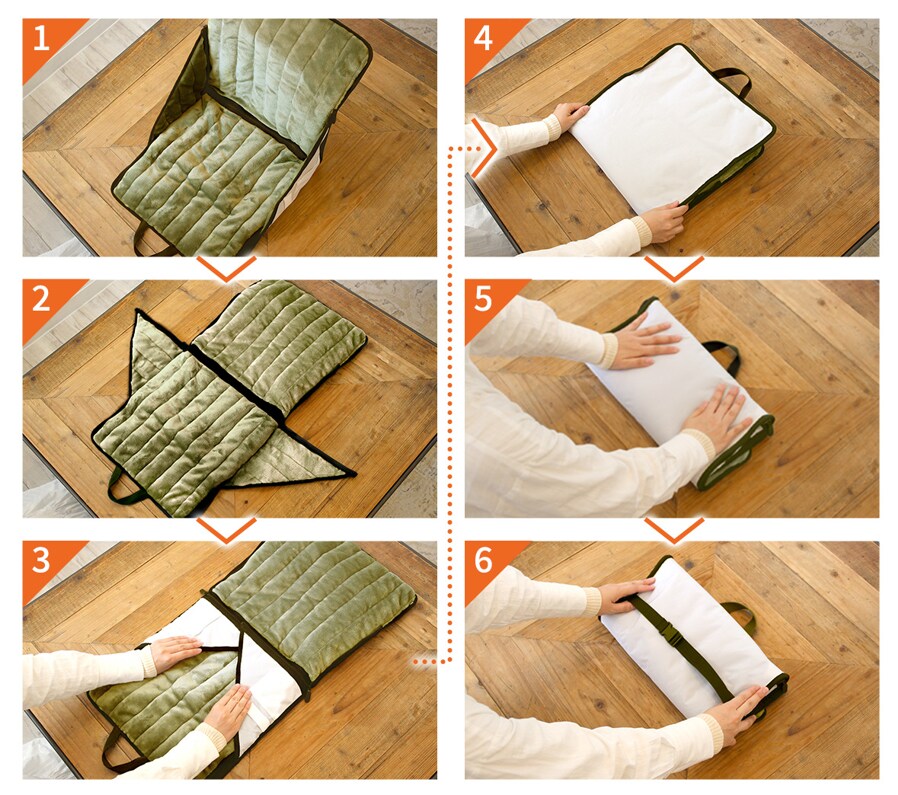 1

2

3

4

5

6