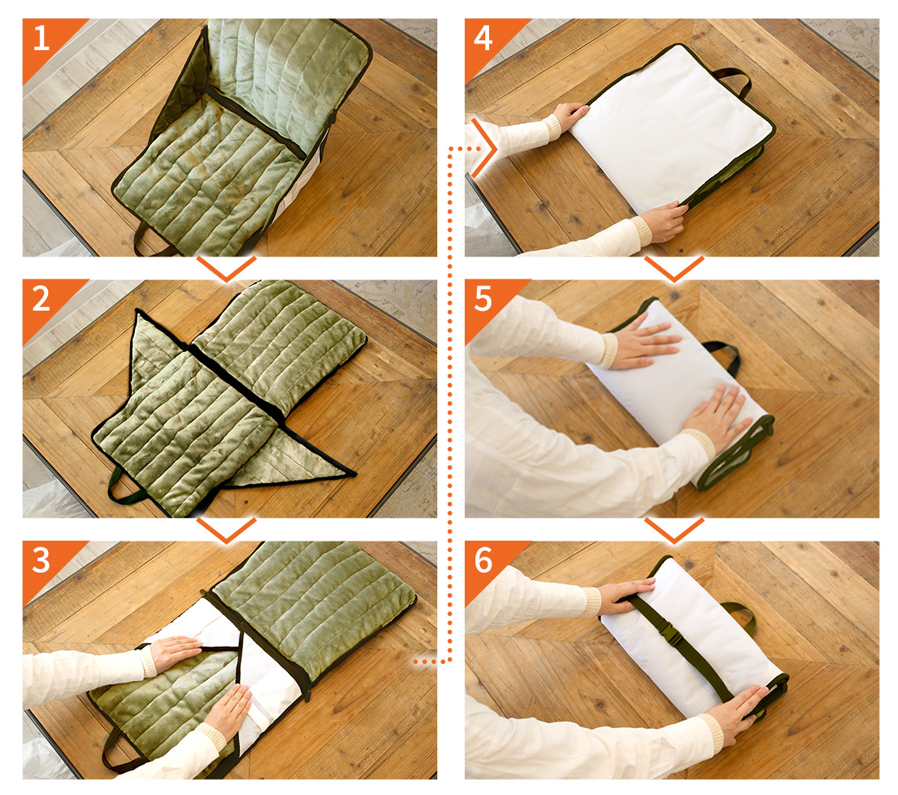 1

2

3

4

5

6