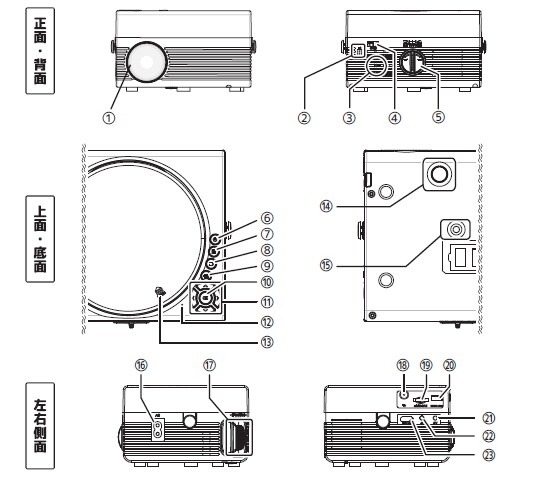 正面・背面

①

② ③ ④ ⑤

上面・底面

⑥
⑦
⑧
⑨
⑩
⑪
⑫
⑬

⑭

⑮

左右側面

⑯ ⑰

⑱ ⑲ ⑳
㉑
㉒
㉓