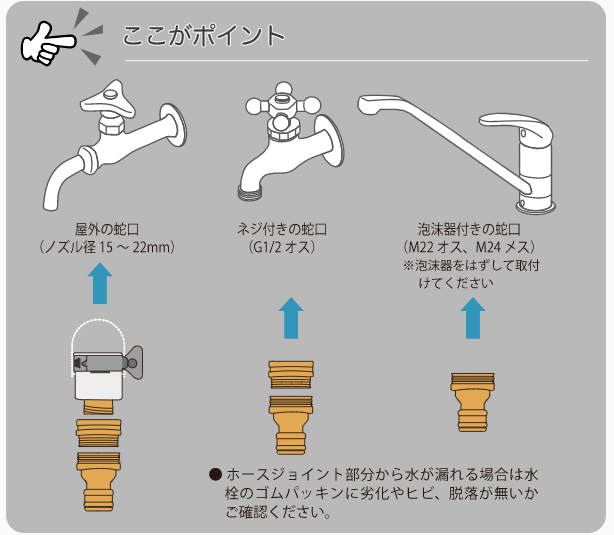 ここがポイント

屋外の蛇口
（ノズル径 15 ～ 22mm）

ネジ付きの蛇口
（G1/2 オス）

泡沫器付きの蛇口
（M22 オス、M24 メス）
※泡沫器をはずして取付けてください

● ホースジョイント部分から水が漏れる場合は水栓のゴムパッキンに劣化やヒビ、脱落が無いかご確認ください。