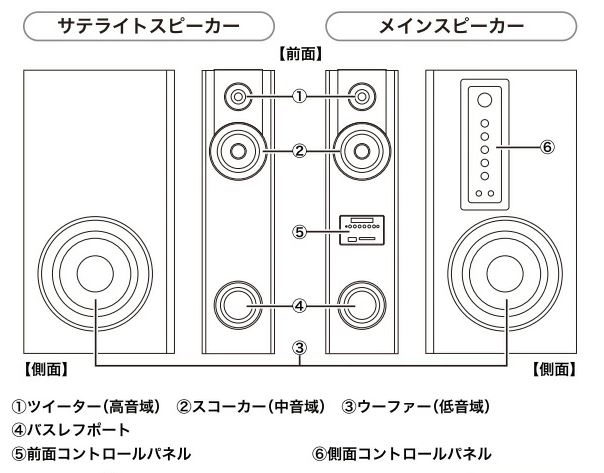 サテライトスピーカー

メインスピーカー

【前面】

①

②

⑥

⑤

④

③

【側面】

【側面】

①ツイーター(高音域)　②スコーカー(中音域)　③ウーファー(低音域)

④バスレフポート

⑤前面コントロールパネル　⑥側面コントロールパネル