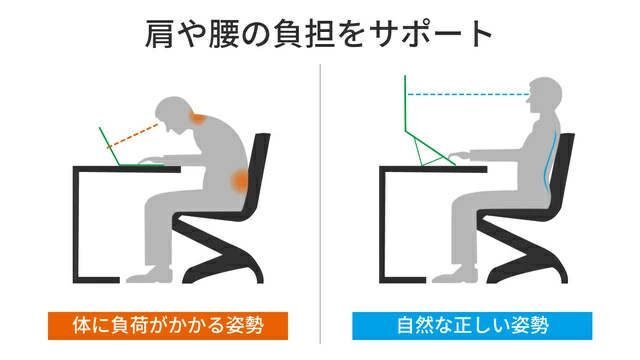 肩や腰の負担をサポート

体に負荷がかかる姿勢

自然な正しい姿勢