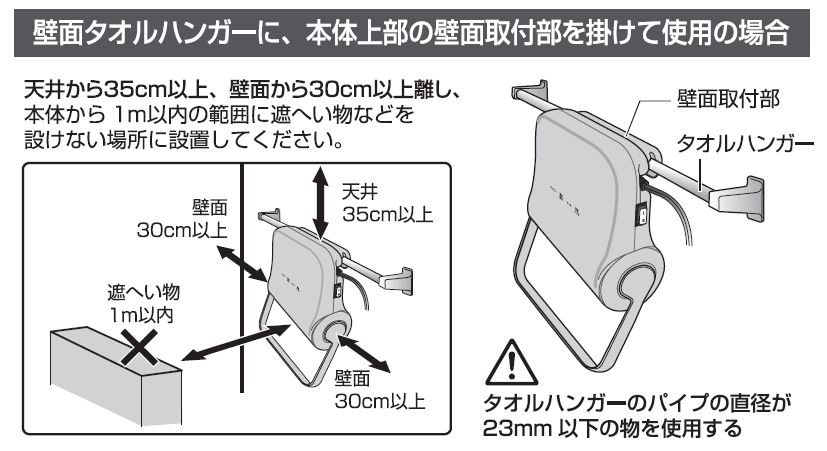 壁面タオルハンガーに、本体上部の壁面取付部を掛けて使用の場合

天井から35cm以上、壁面から30cm以上離し、本体から 1m以内の範囲に遮へい物などを設けない場所に設置してください。

壁面
30cm以上

天井
35cm以上

遮へい物
1m以内

壁面
30cm以上

壁面取付部

タオルハンガー

タオルハンガーのパイプの直径が
23mm 以下の物を使用する