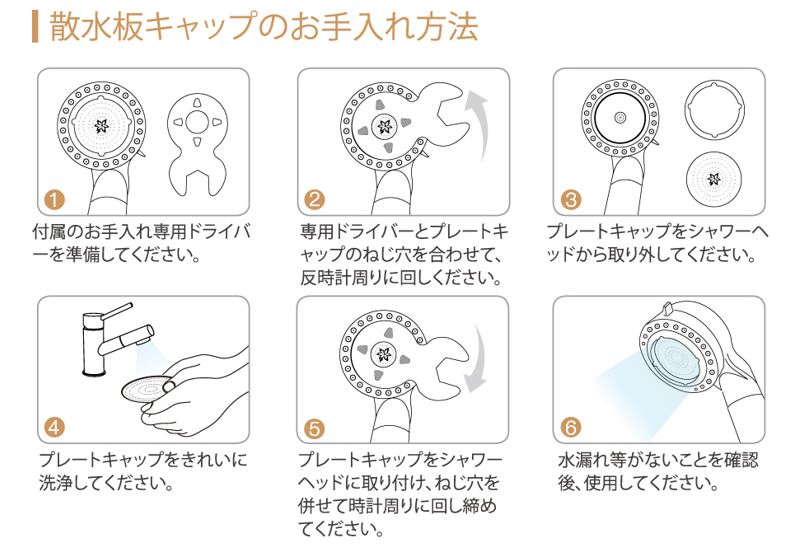 散水板キャップのお手入れ方法

1

付属のお手入れ専用ドライバーを準備してください。

2

専用ドライバーとプレートキャップのねじ穴を合わせて、反時計周りに回しください。

3

プレートキャップをシャワーヘッドから取り外してください。

4

プレートキャップをきれいに洗浄してください。

5

プレートキャップをシャワーヘッドに取り付け、ねじ穴を併せて時計周りに回し締めてください。

6

水漏れ等がないことを確認後、使用してください。