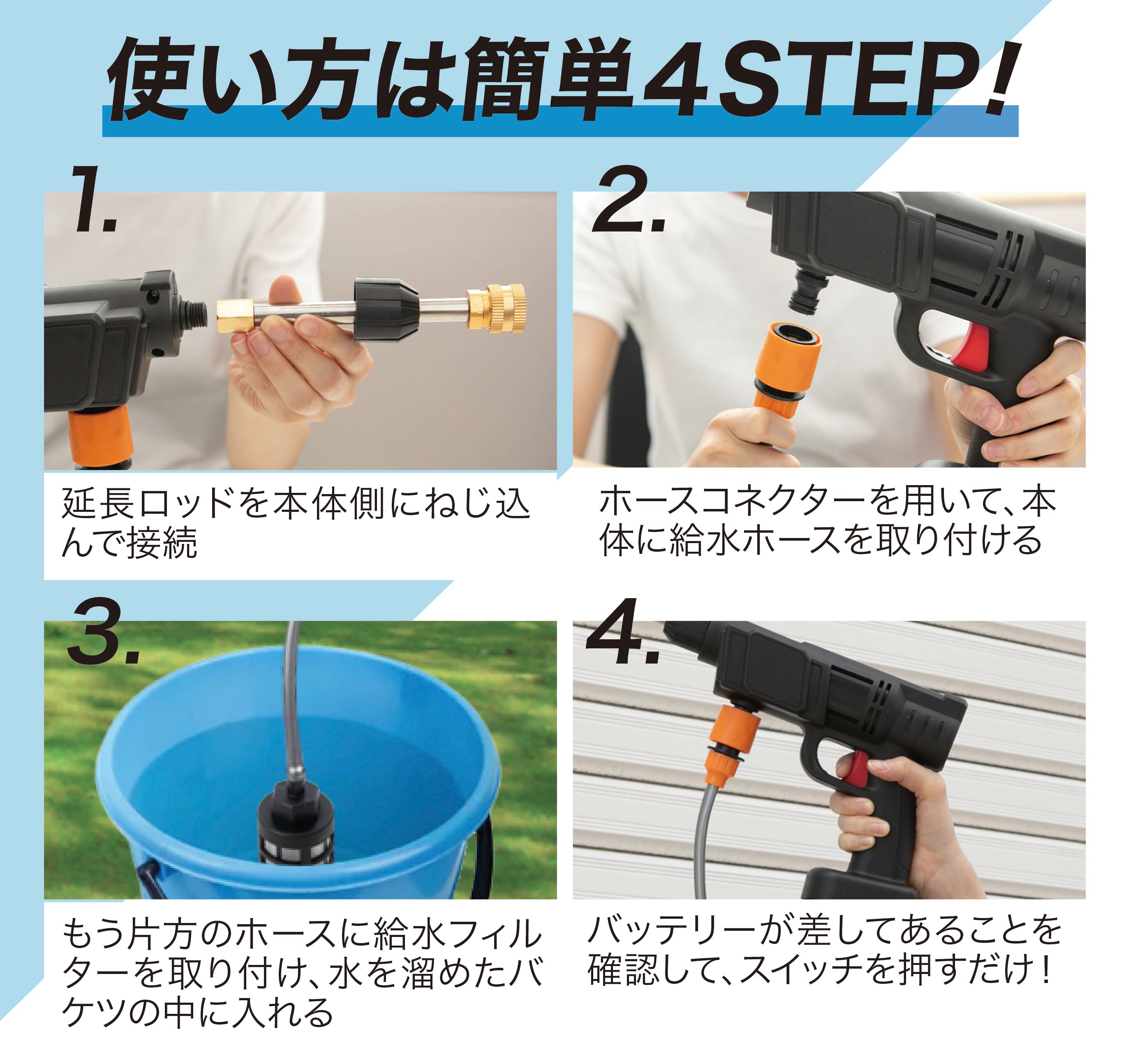 使い方は簡単4STEP!

1.

延長ロッドを本体側にねじ込んで接続

2.

ホースコネクターを用いて、本体に給水ホースを取り付ける

3.

もう片方のホースに給水フィルターを取り付け、水を溜めたバケツの中に入れる

4.

バッテリーが差してあることを確認して、スイッチを押すだけ!