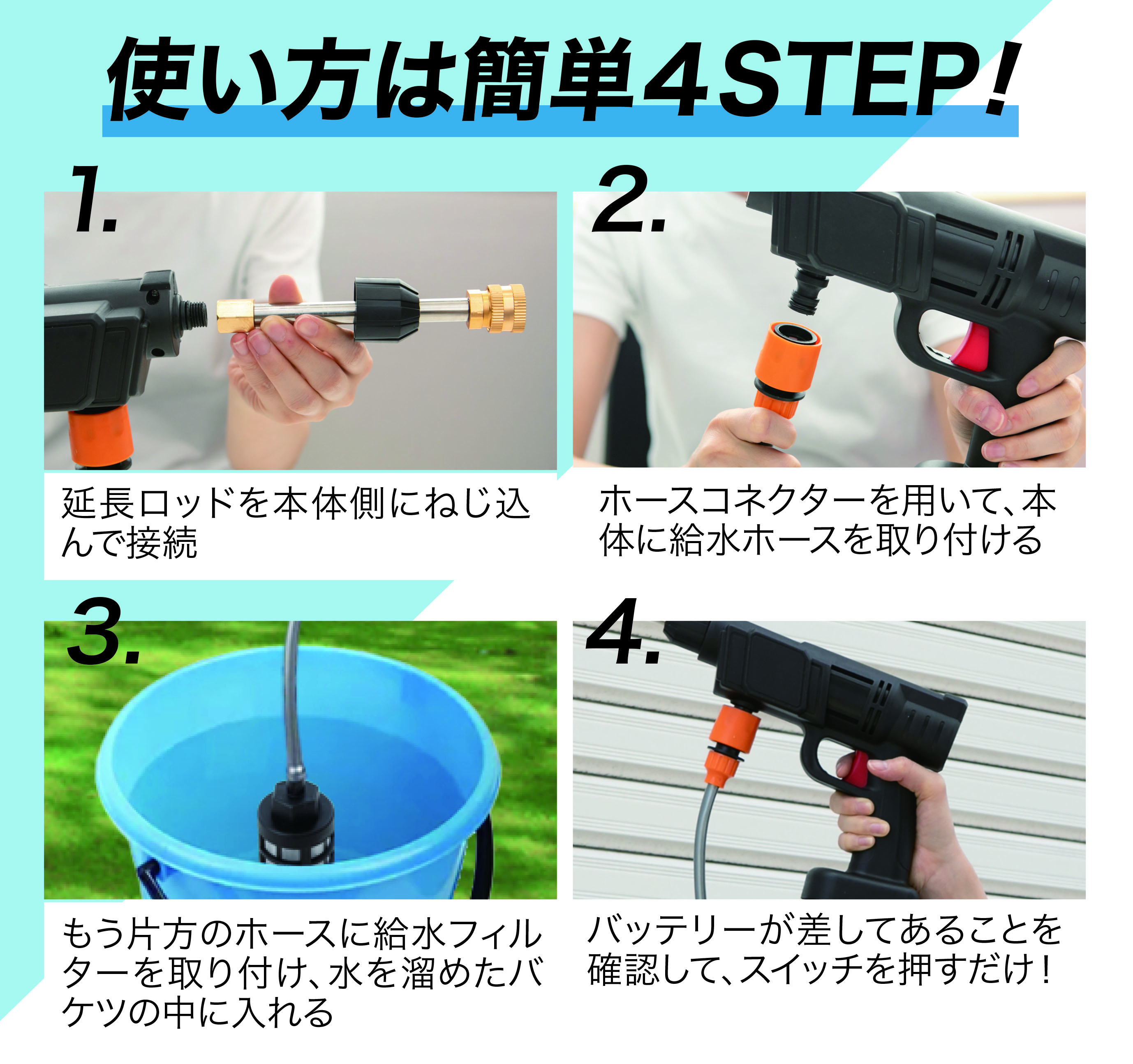 使い方は簡単4STEP!

1.

延長ロッドを本体側にねじ込んで接続

2.

ホースコネクターを用いて、本体に給水ホースを取り付ける

3.

もう片方のホースに給水フィルターを取り付け、水を溜めたバケツの中に入れる

4.

バッテリーが差してあることを確認して、スイッチを押すだけ!