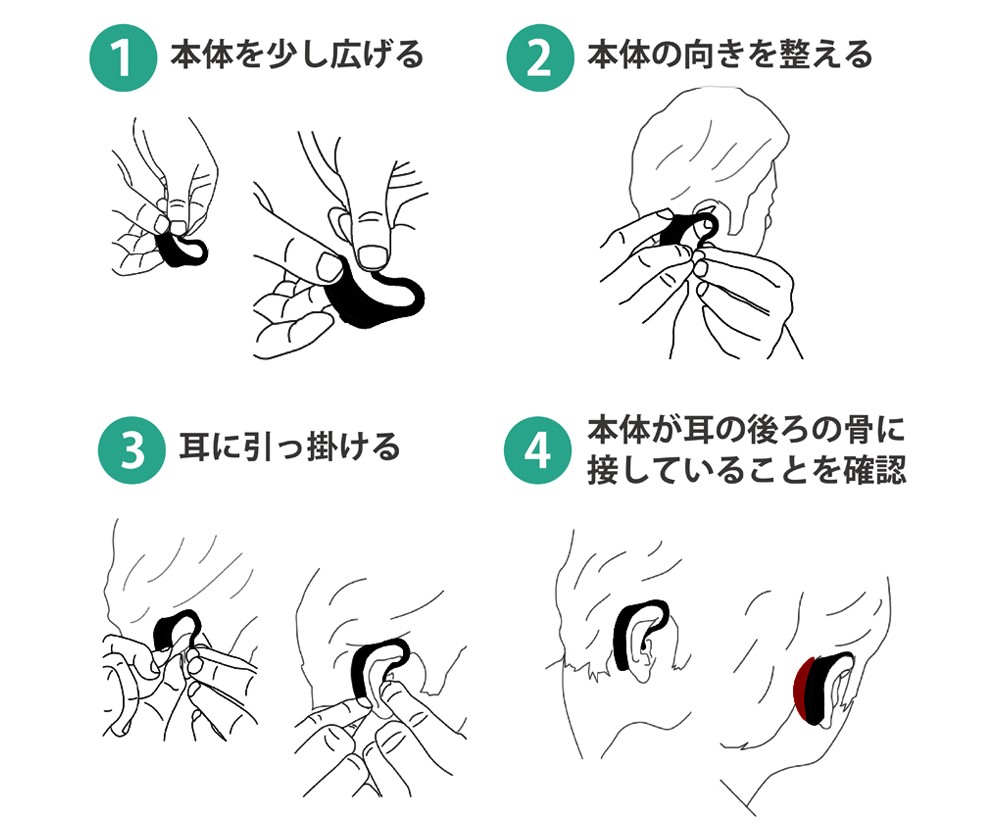 1 本体を少し広げる

2 本体の向きを整える

3 耳に引っ掛ける

4 本体が耳の後ろの骨に接していることを確認