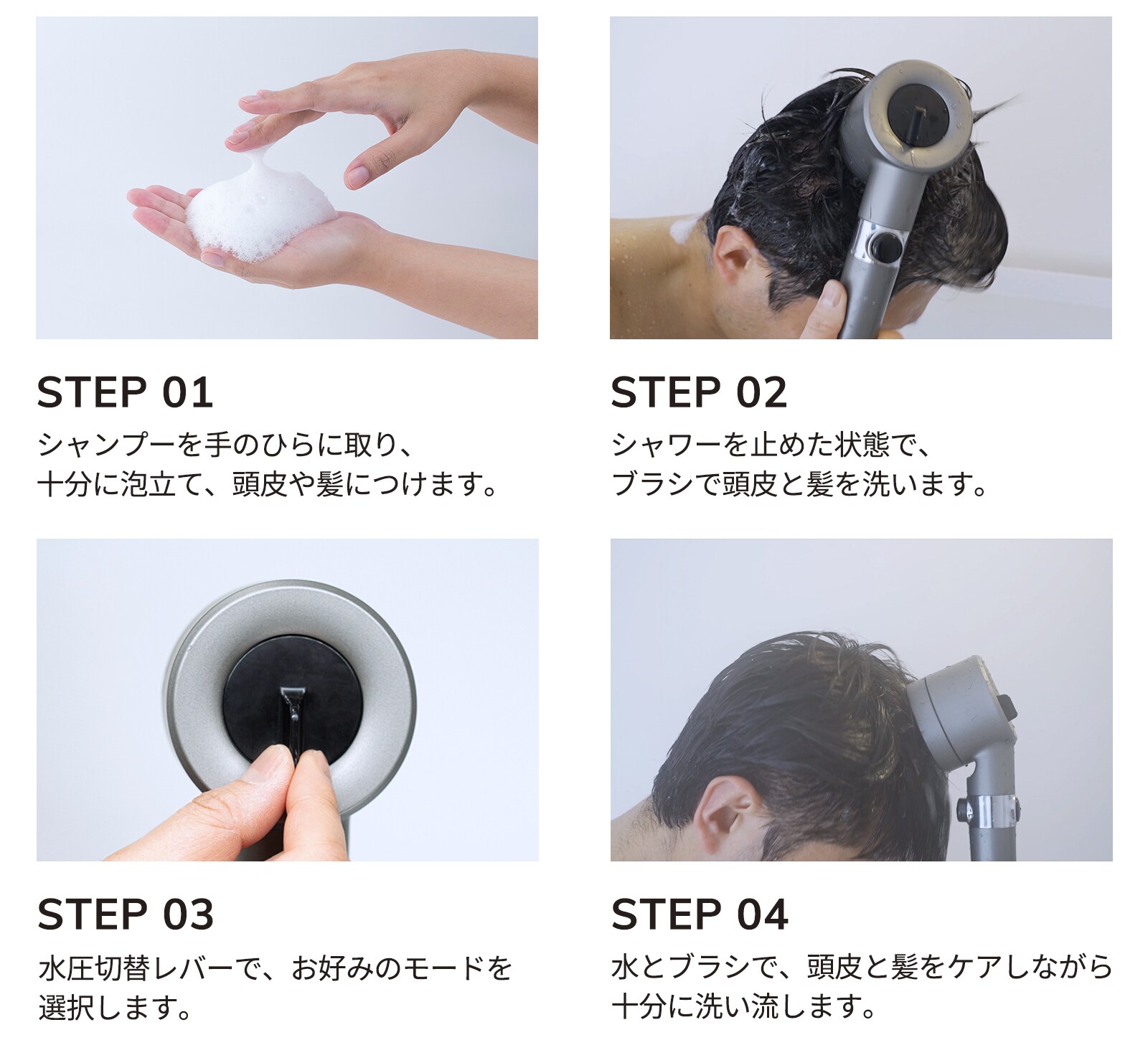 STEP 01
シャンプーを手のひらに取り、十分に泡立て、頭皮や髪につけます。

STEP 02
シャワーを止めた状態で、ブラシで頭皮と髪を洗います。

STEP 03
水圧切替レバーで、お好みのモードを選択します。

STEP 04
水とブラシで、頭皮と髪をケアしながら十分に洗い流します。