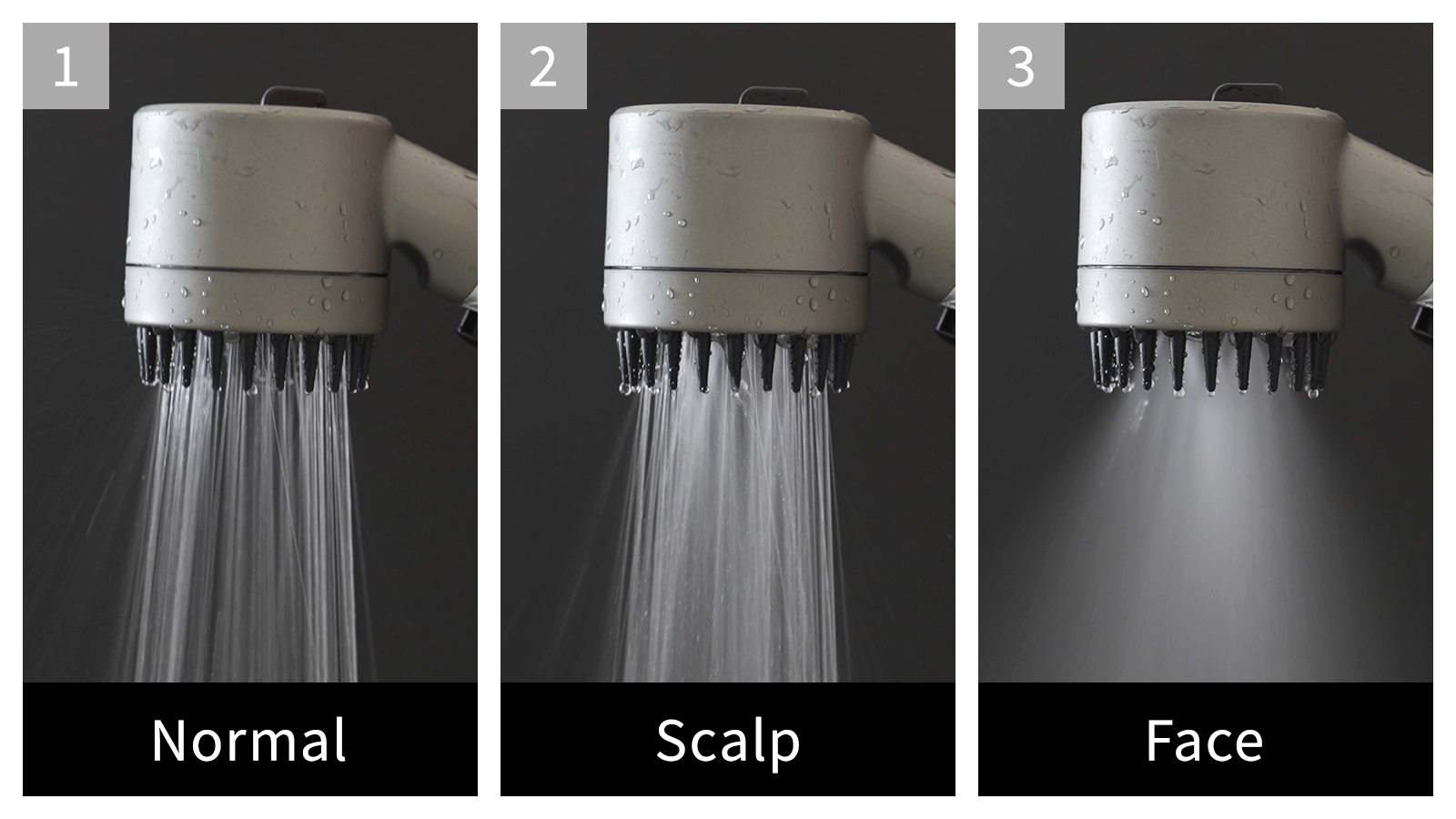 1

Normal

2

Scalp

3

Face