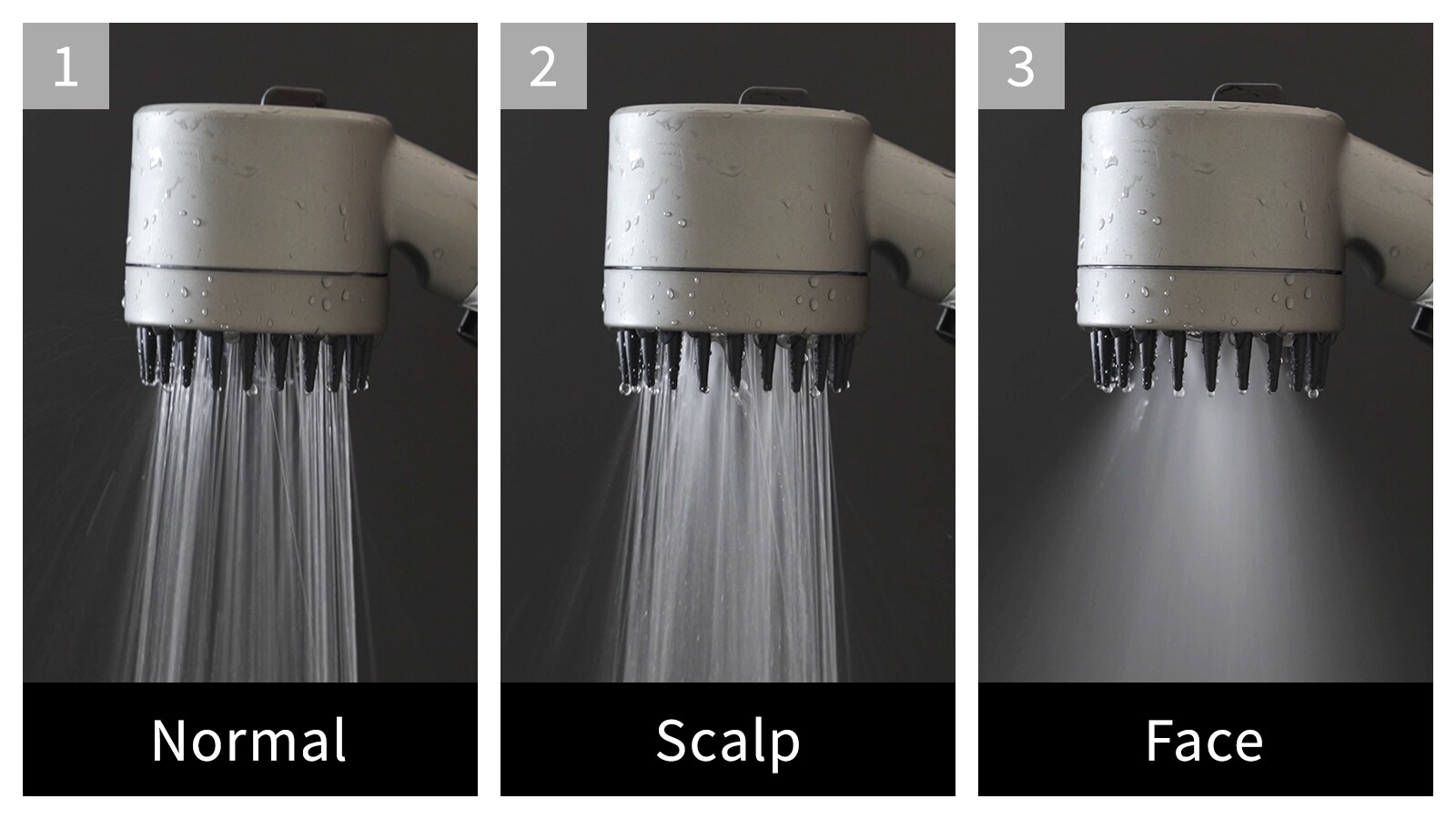 1

Normal

2

Scalp

3

Face