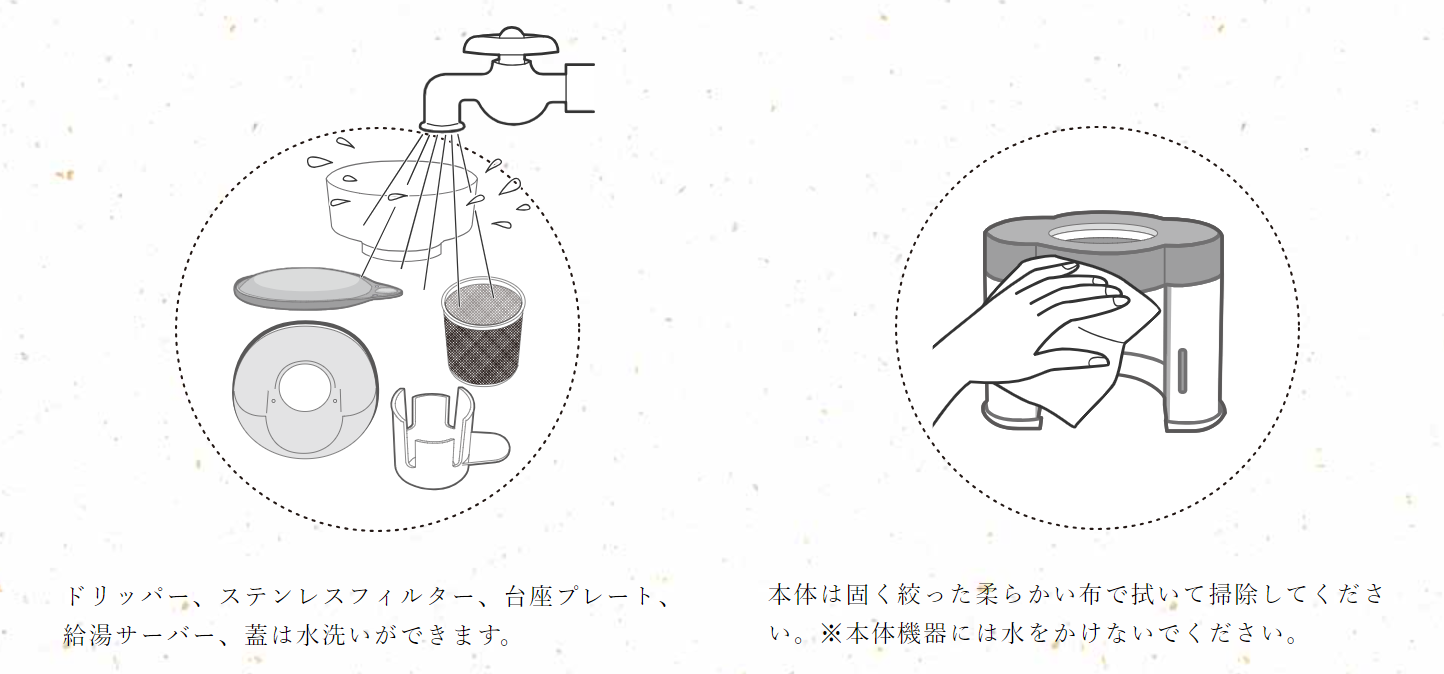 ドリッパー、ステンレスフィルター、台座プレート、給湯サーバー、蓋は水洗いができます。

本体は固く絞った柔らかい布で拭いて掃除してください。※本体機器には水をかけないでください。