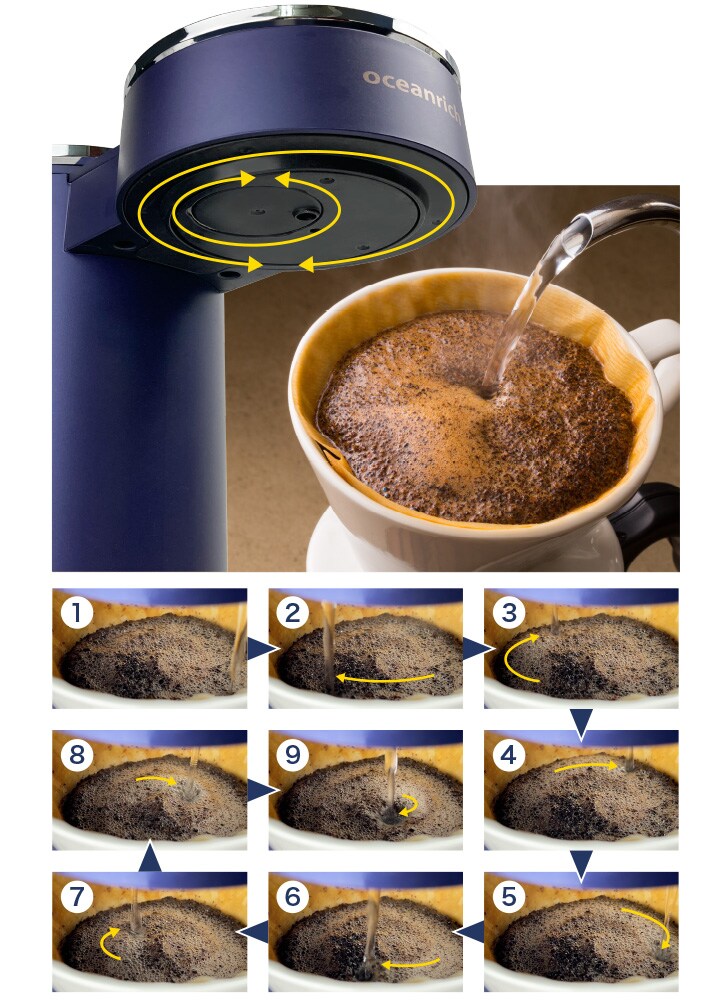 oceanrich

1

2

3

8

9

4

7

6

5