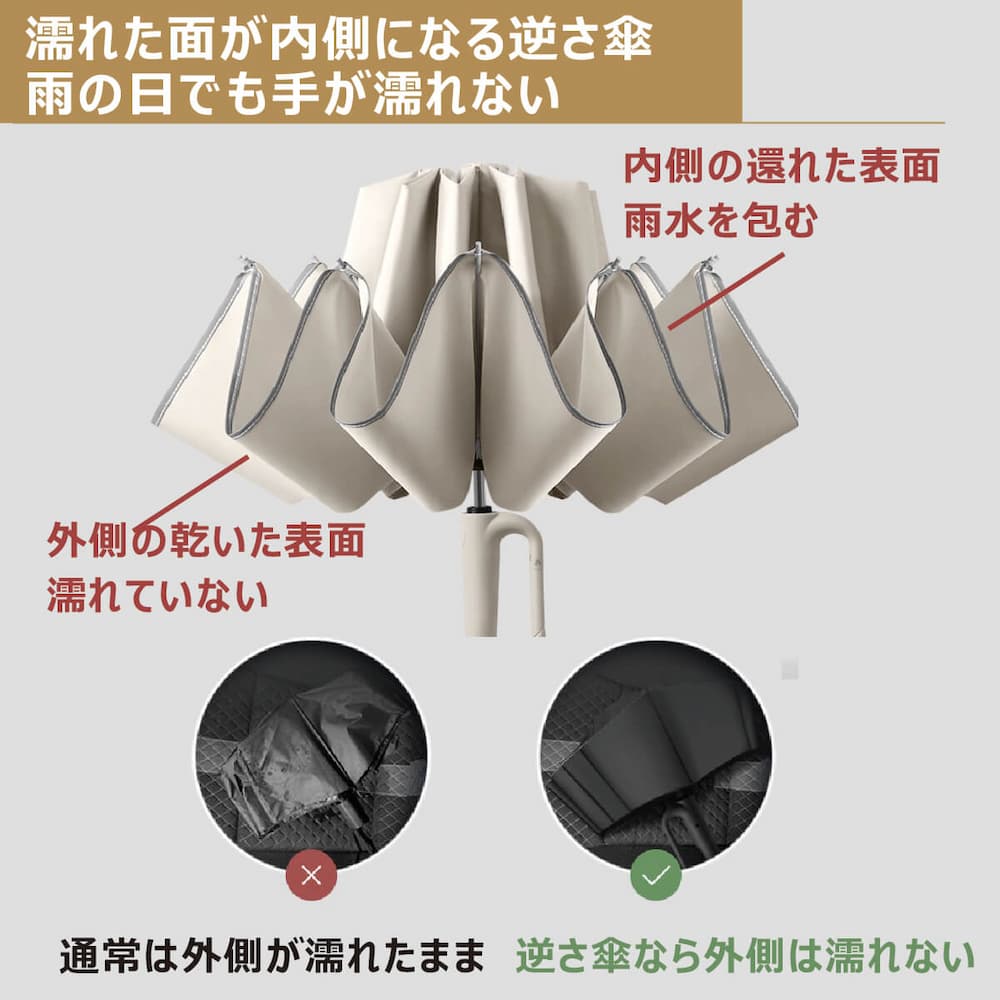 濡れた面が内側になる逆さ傘
雨の日でも手が濡れない

内側の還れた表面
雨水を包む

外側の乾いた表面
濡れていない

通常は外側が濡れたまま

逆さ傘なら外側は濡れない