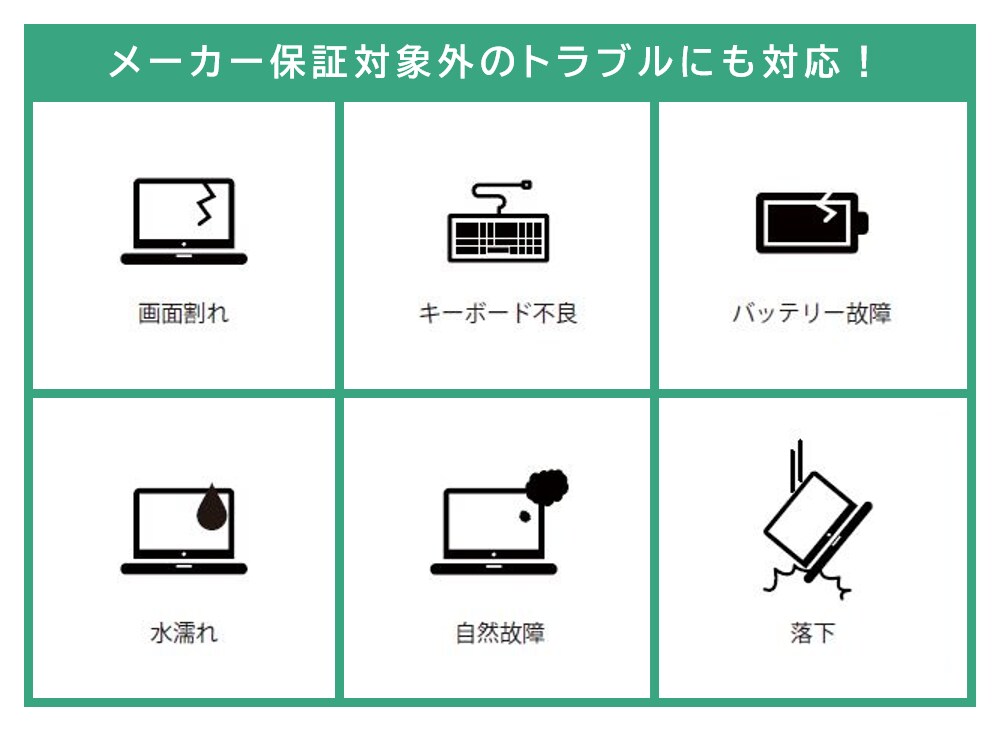 メーカー保証対象外のトラブルにも対応！

画面割れ

キーボード不良

バッテリー故障

水濡れ

自然故障

落下