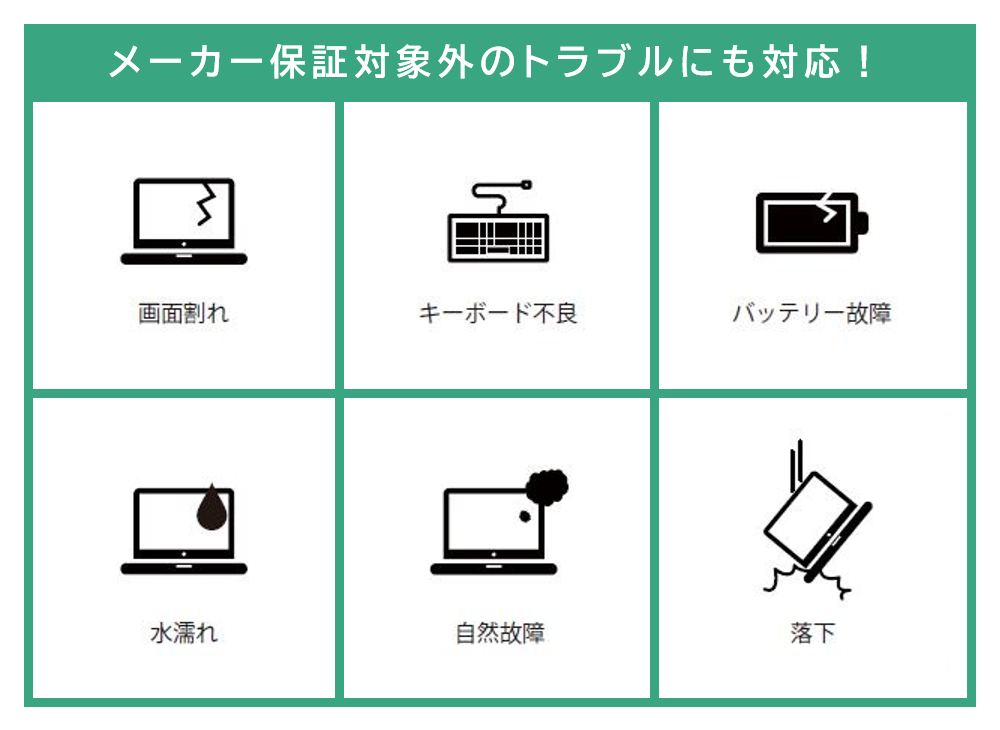 メーカー保証対象外のトラブルにも対応！

画面割れ

キーボード不良

バッテリー故障

水濡れ

自然故障

落下