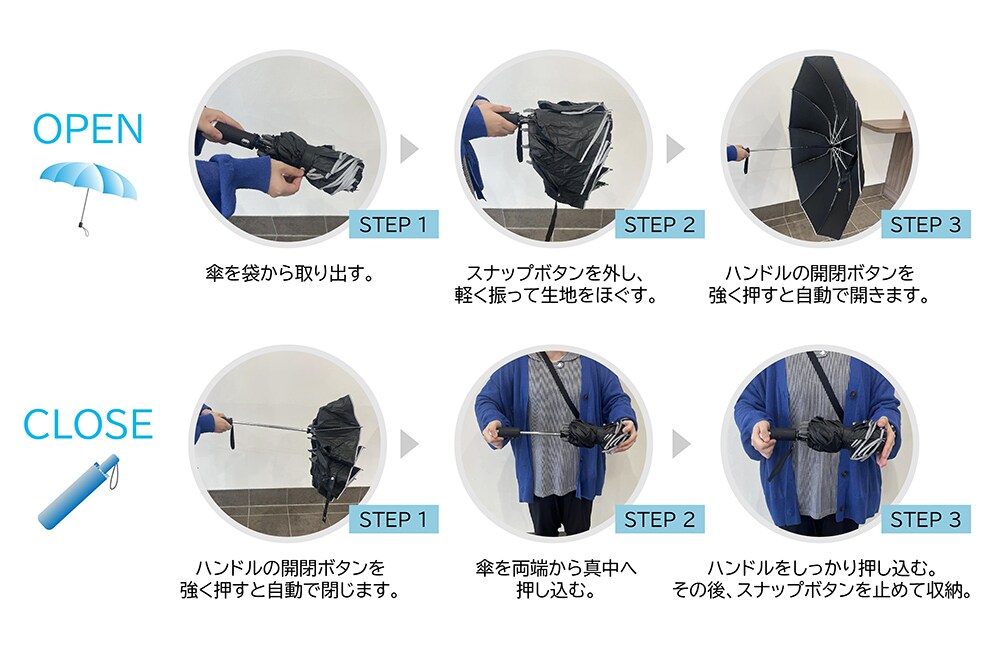 OPEN

STEP 1

傘を袋から取り出す。

STEP 2

スナップボタンを外し、軽く振って生地をほぐす。

STEP 3

ハンドルの開閉ボタンを強く押すと自動で開きます。

CLOSE

STEP 1

ハンドルの開閉ボタンを強く押すと自動で閉じます。

STEP 2

傘を両端から真中へ押し込む。

STEP 3

ハンドルをしっかり押し込む。その後、スナップボタンを止めて収納。