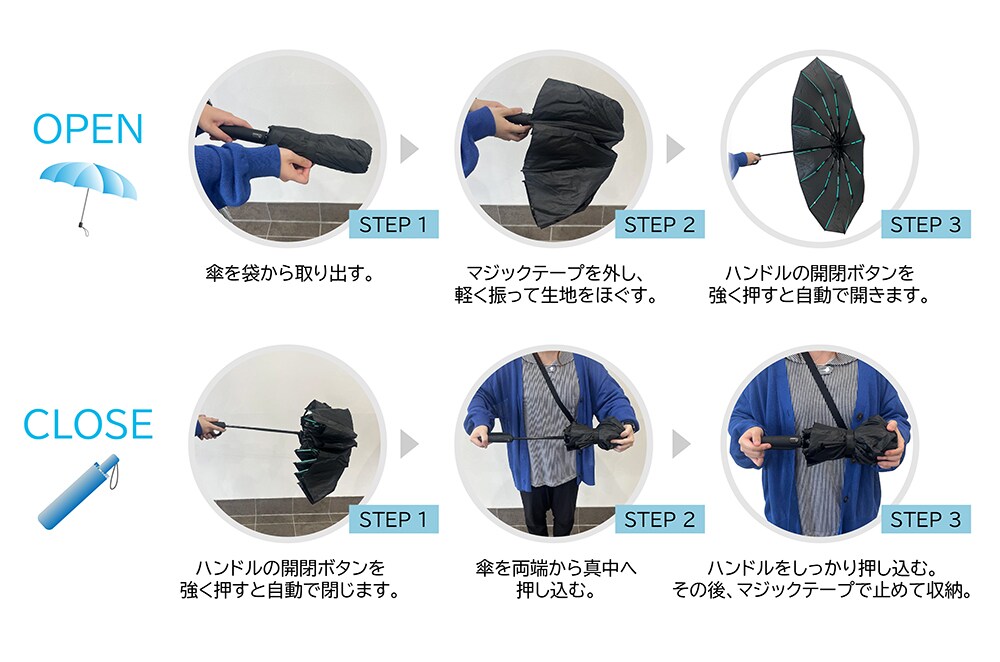 OPEN

STEP 1

傘を袋から取り出す。

STEP 2

マジックテープを外し、軽く振って生地をほぐす。

STEP 3

ハンドルの開閉ボタンを強く押すと自動で開きます。

CLOSE

STEP 1

ハンドルの開閉ボタンを強く押すと自動で閉じます。

STEP 2

傘を両端から真中へ押し込む。

STEP 3

ハンドルをしっかり押し込む。その後、マジックテープで止めて収納。