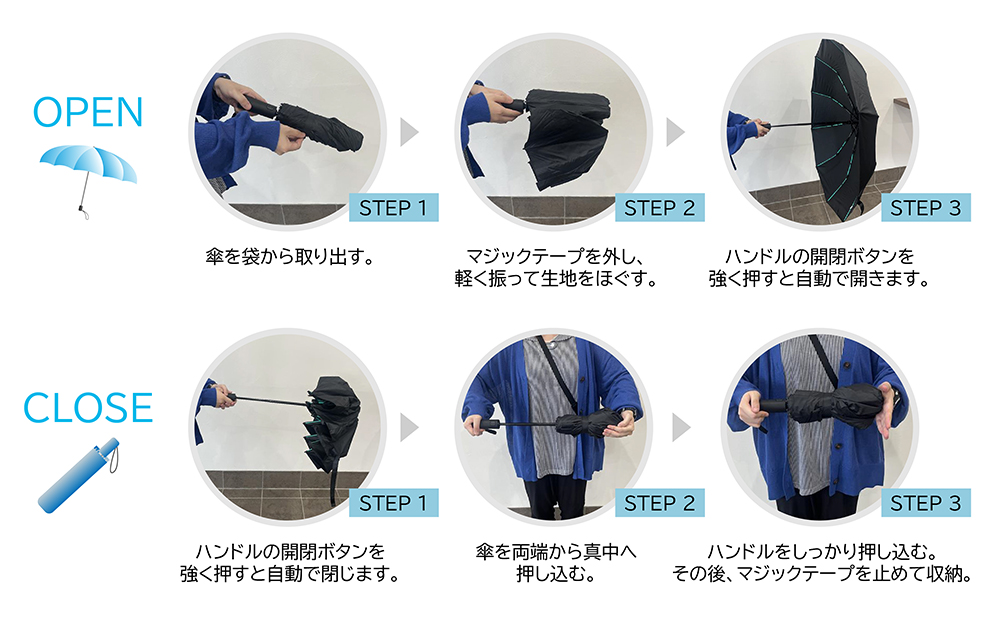 OPEN

STEP 1
傘を袋から取り出す。

STEP 2
マジックテープを外し、軽く振って生地をほぐす。

STEP 3
ハンドルの開閉ボタンを強く押すと自動で開きます。

CLOSE

STEP 1
ハンドルの開閉ボタンを強く押すと自動で閉じます。

STEP 2
傘を両端から真中へ押し込む。

STEP 3
ハンドルをしっかり押し込む。その後、マジックテープを止めて収納。