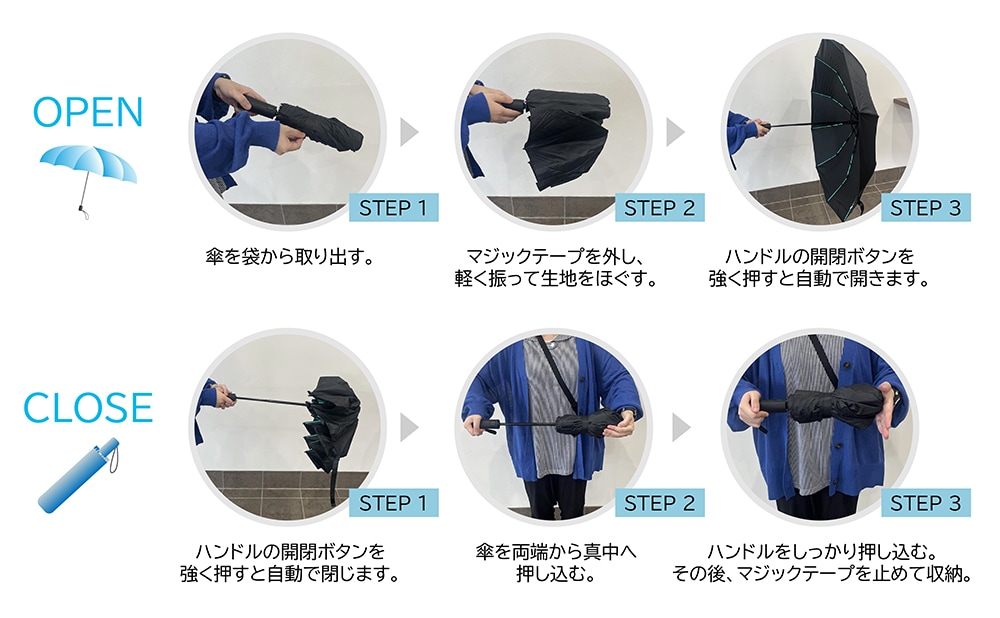 OPEN

STEP 1
傘を袋から取り出す。

STEP 2
マジックテープを外し、軽く振って生地をほぐす。

STEP 3
ハンドルの開閉ボタンを強く押すと自動で開きます。

CLOSE

STEP 1
ハンドルの開閉ボタンを強く押すと自動で閉じます。

STEP 2
傘を両端から真中へ押し込む。

STEP 3
ハンドルをしっかり押し込む。その後、マジックテープを止めて収納。