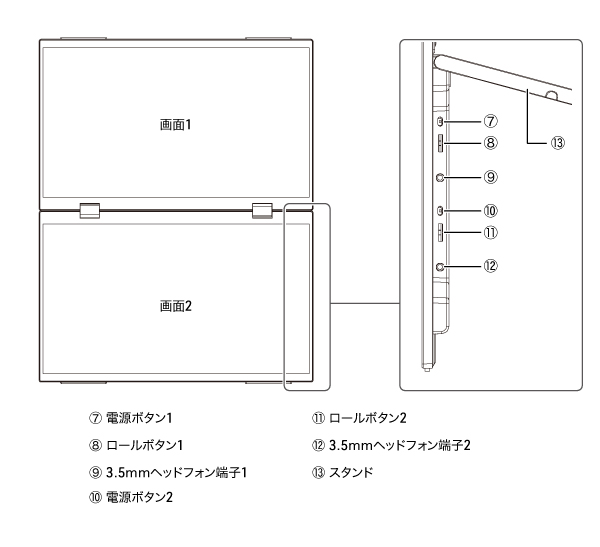 画面1

画面2

⑦
⑧
⑨
⑩
⑪
⑫
⑬

⑦ 電源ボタン1

⑧ ロールボタン1

⑨ 3.5mmヘッドフォン端子1

⑩ 電源ボタン2

⑪ ロールボタン2

⑫ 3.5mmヘッドフォン端子2

⑬ スタンド