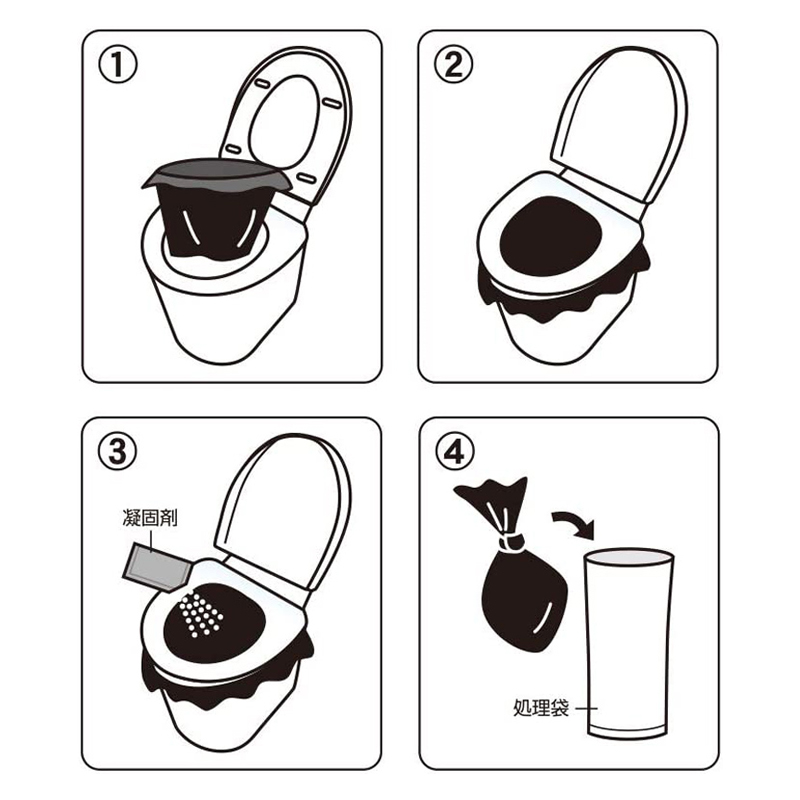 ①

②

③

凝固剤

④

処理袋