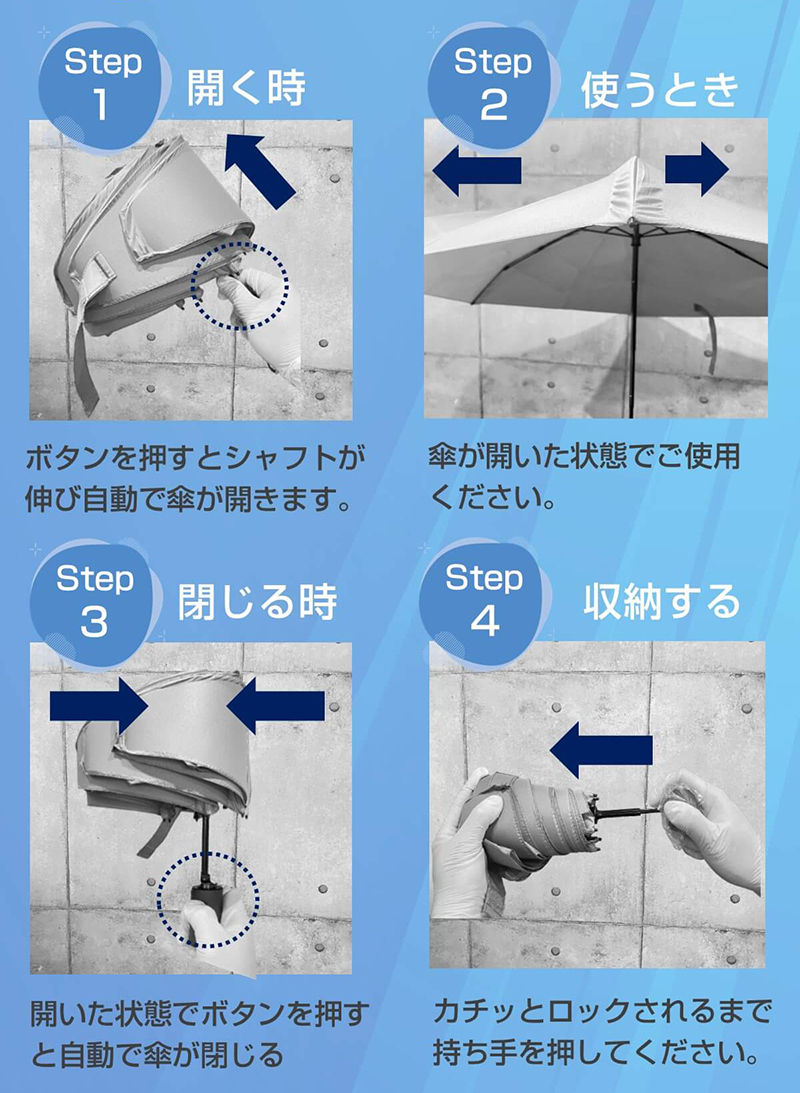 Step 1 開く時

ボタンを押すとシャフトが伸び自動で傘が開きます。

Step 2 使うとき

傘が開いた状態でご使用ください。

Step 3 閉じる時

開いた状態でボタンを押すと自動で傘が閉じる

Step 4 収納する

カチッとロックされるまで持ち手を押してください。