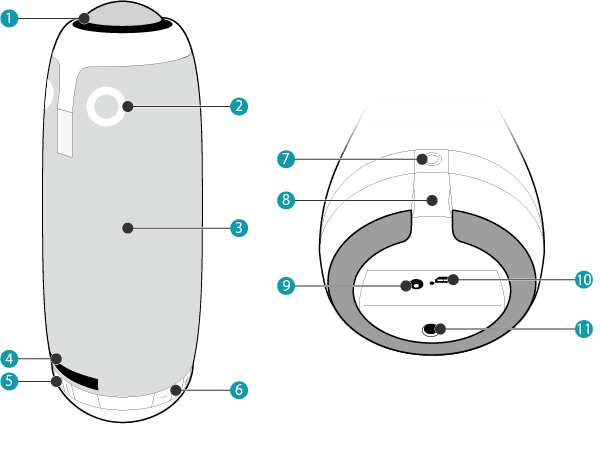 1
2
3
4
5
6
7
8
9
10
11