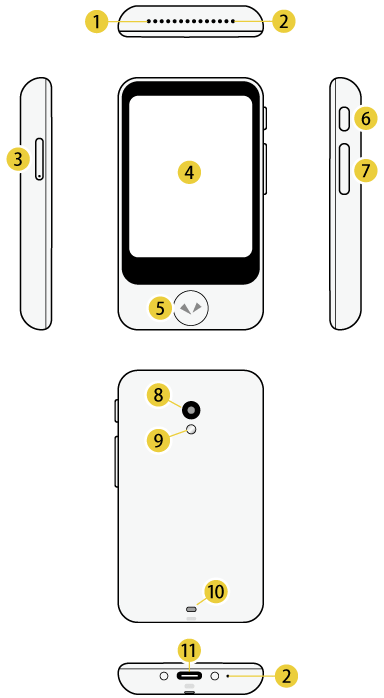 1
2
3
4
6
7
5
8
9
10
11
2