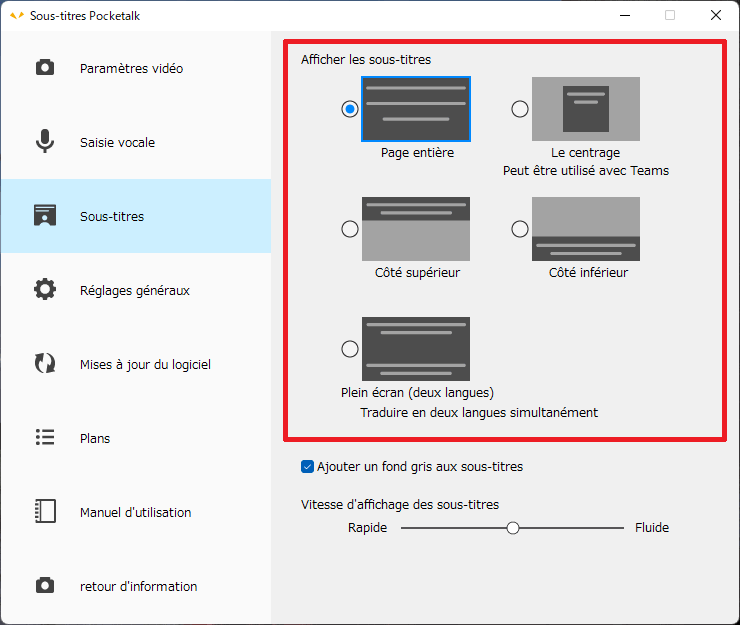 Sous-titres Pocketalk

Paramètres vidéo

Saisie vocale

Sous-titres

Réglages généraux

Mises à jour du logiciel

Plans

Manuel d'utilisation

retour d'information

Afficher les sous-titres

Page entière

Le centrage
Peut être utilisé avec Teams

Côté supérieur

Côté inférieur

Plein écran (deux langues)
Traduire en deux langues simultanément

Ajouter un fond gris aux sous-titres

Vitesse d'affichage des sous-titres

Rapide

Fluide