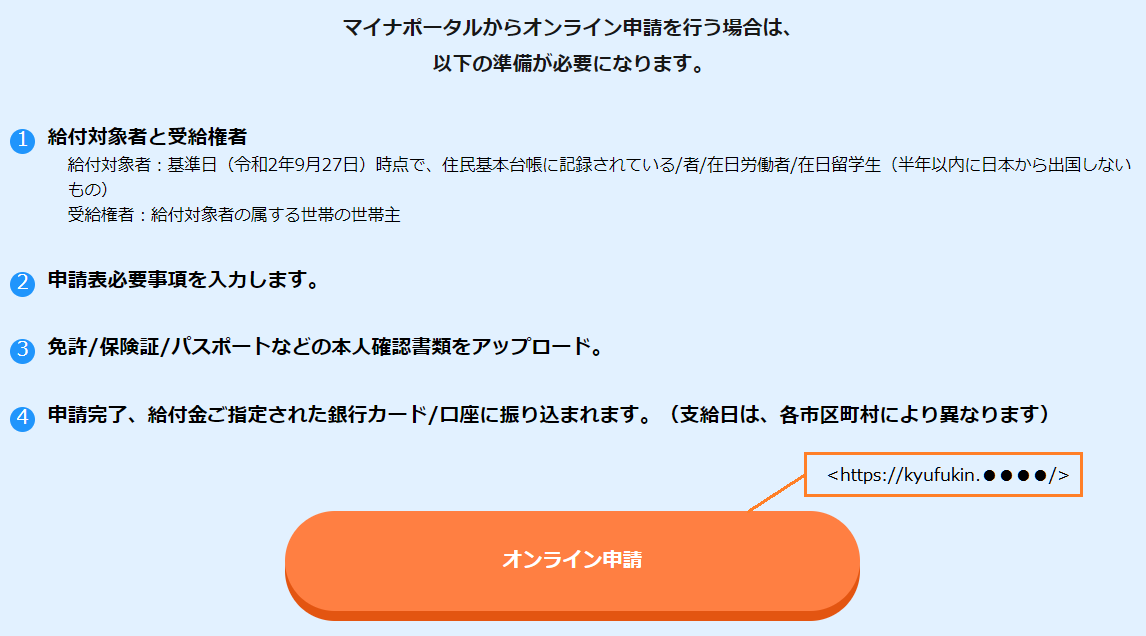 マイナポータルからオンライン申請を行う場合は、
以下の準備が必要になります。

1 給付対象者と受給権者
給付対象者：基準日（令和2年9月27日）時点で、住民基本台帳に記録されている/者/在日労働者/在日留学生（半年以内に日本から出国しないもの）
受給権者：給付対象者の属する世帯の世帯主

2 申請表必要事項を入力します。

3 免許/保険証/パスポートなどの本人確認書類をアップロード。

4 申請完了、給付金ご指定された銀行カード/口座に振り込まれます。（支給日は、各市区町村により異なります）

<https://kyufukin.●●●●/>

オンライン申請