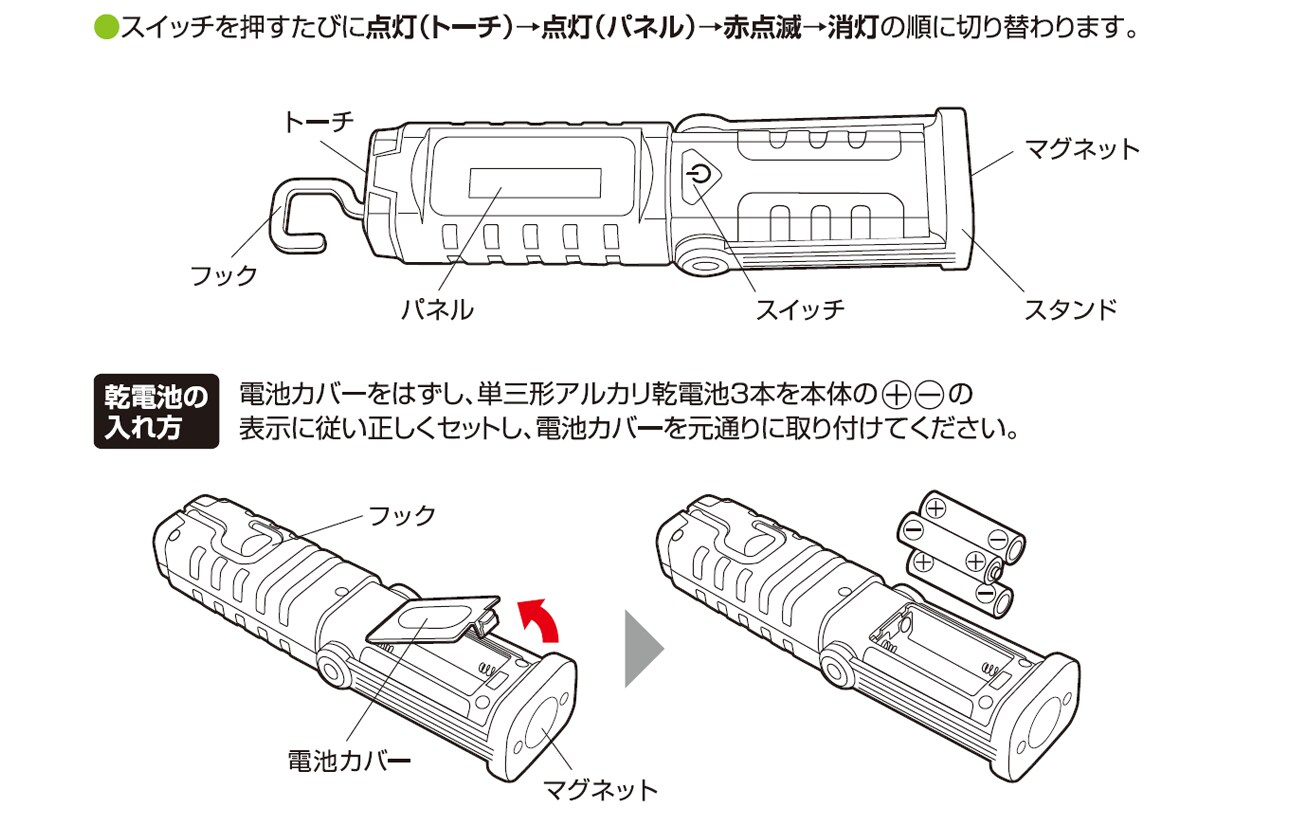 ●スイッチを押すたびに点灯(トーチ)→点灯(パネル)→赤点滅→消灯の順に切り替わります。

トーチ

マグネット

フック

パネル

スイッチ

スタンド

乾電池の入れ方

電池カバーをはずし、単三形アルカリ乾電池3本を本体の⊕⊖の表示に従い正しくセットし、電池カバーを元通りに取り付けてください。

フック

電池カバー

マグネット

⊕ ⊖ ⊖ ⊕ ⊕ ⊖